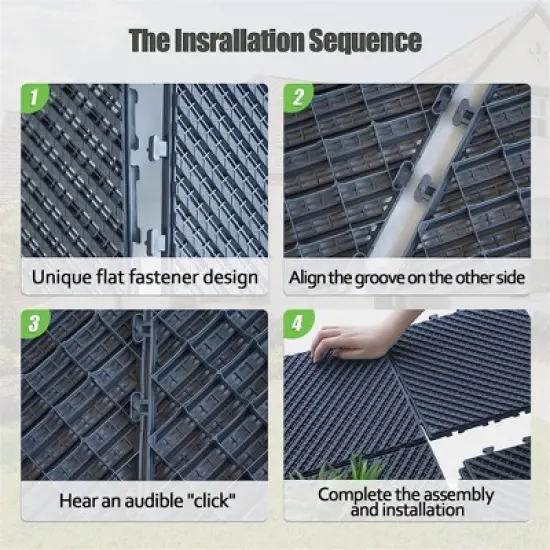 The Insrallation Sequence

1

Unique flat fastener design

2

Align the groove on the other side

3

Hear an audible "click"

4

Complete the assembly and installation