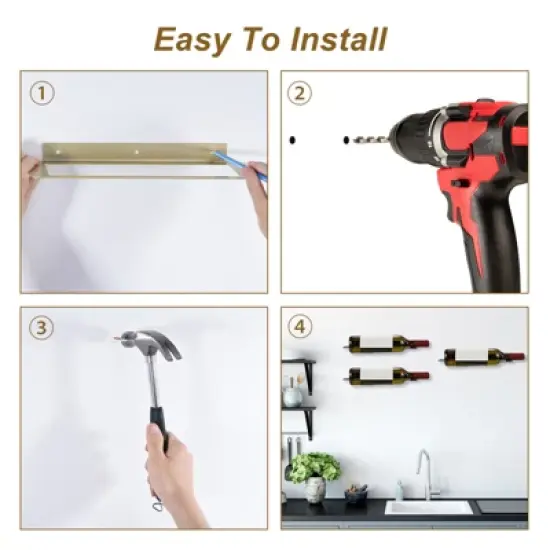 Easy To Install

①

②

③

④