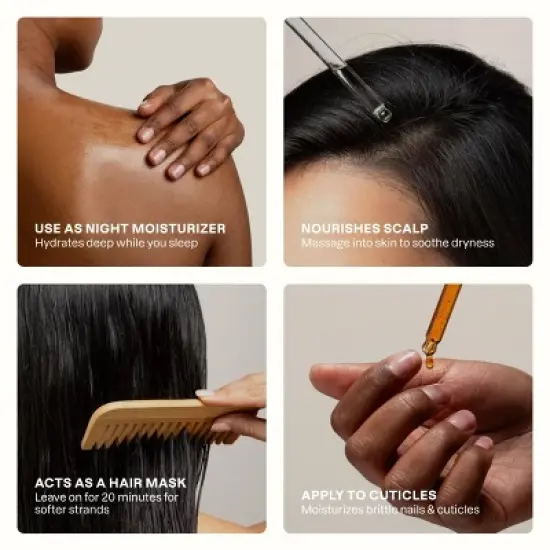 USE AS NIGHT MOISTURIZER
Hydrates deep while you sleep

NOURISHES SCALP
Massage into skin to soothe dryness

ACTS AS A HAIR MASK
Leave on for 20 minutes for softer strands

APPLY TO CUTICLES
Moisturizes brittle nails & cuticles