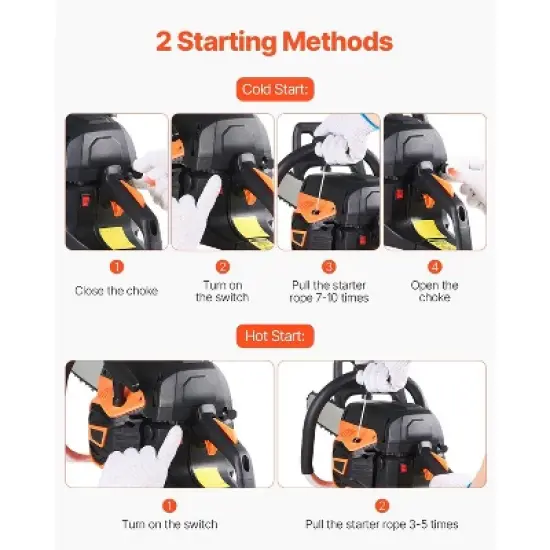 2 Starting Methods

Cold Start:

1
Close the choke

2
Turn on the switch

3
Pull the starter rope 7-10 times

4
Open the choke

Hot Start:

1
Turn on the switch

2
Pull the starter rope 3-5 times