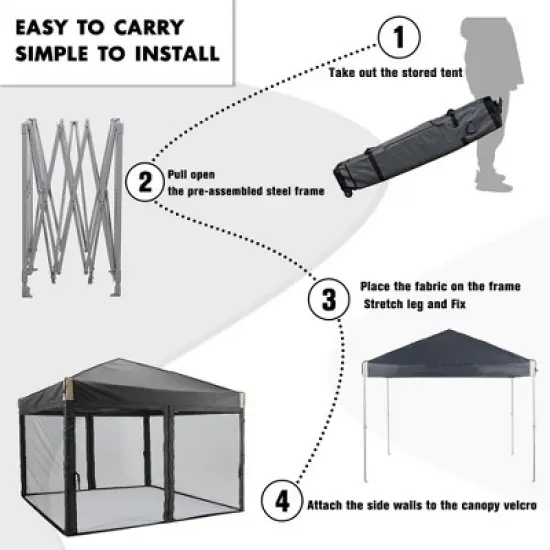 EASY TO CARRY
SIMPLE TO INSTALL

1
Take out the stored tent

2
Pull open
the pre-assembled steel frame

3
Place the fabric on the frame
Stretch leg and Fix

4
Attach the side walls to the canopy velcro