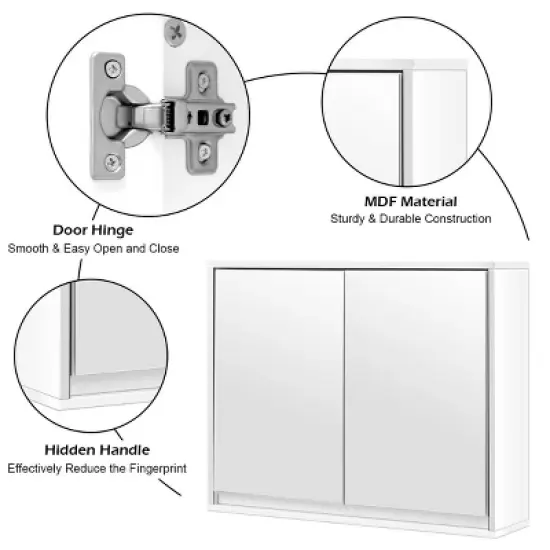 MDF Material
Sturdy & Durable Construction

Door Hinge
Smooth & Easy Open and Close

Hidden Handle
Effectively Reduce the Fingerprint