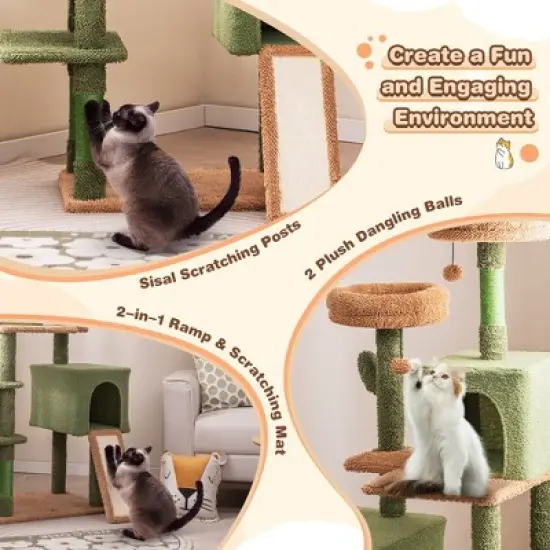 Create a Fun and Engaging Environment

Sisal Scratching Posts

2 Plush Dangling Balls

2-in-1 Ramp & Scratching Mat