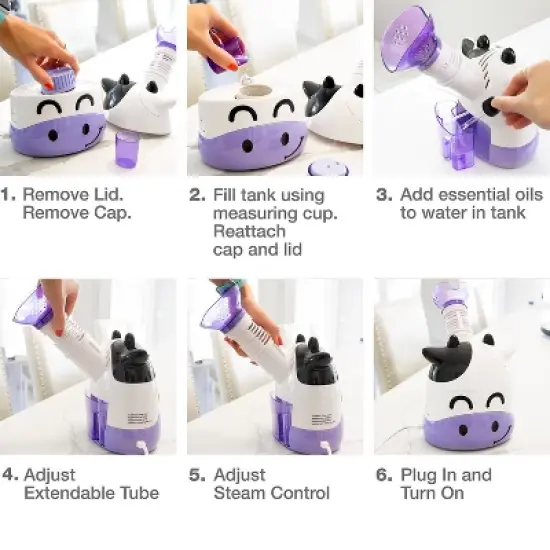 1. Remove Lid. Remove Cap.

2. Fill tank using measuring cup. Reattach cap and lid

3. Add essential oils to water in tank

4. Adjust Extendable Tube

5. Adjust Steam Control

6. Plug In and Turn On