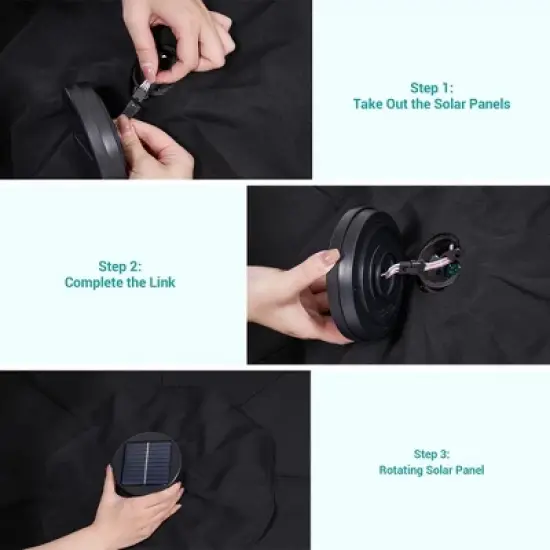 Step 1:
Take Out the Solar Panels

Step 2:
Complete the Link

Step 3:
Rotating Solar Panel