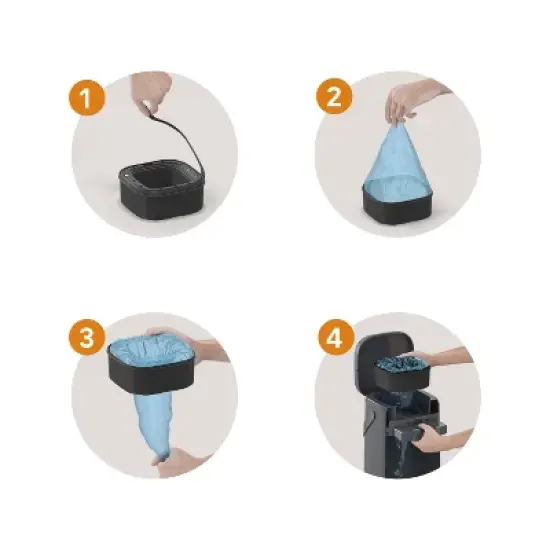 1

2

3

4