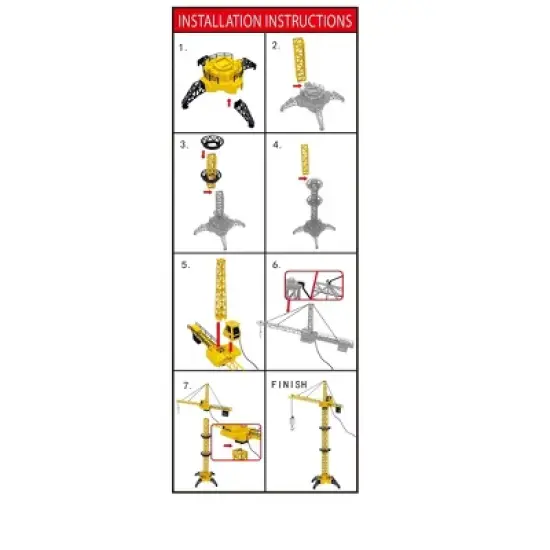 INSTALLATION INSTRUCTIONS

1.

2.

3.

4.

5.

6.

7.

FINISH