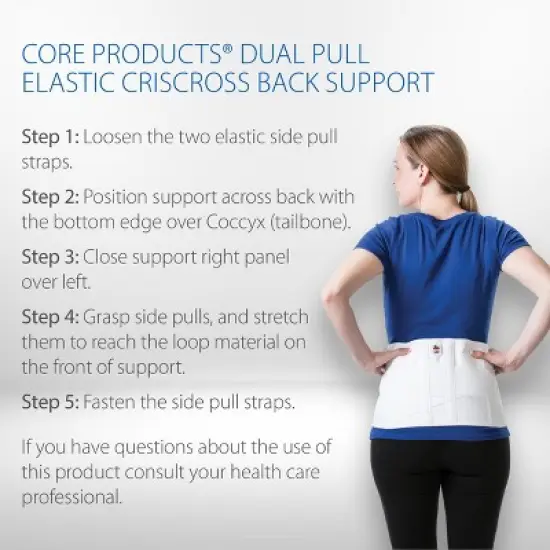 CORE PRODUCTS® DUAL PULL ELASTIC CRISCROSS BACK SUPPORT

Step 1: Loosen the two elastic side pull straps.

Step 2: Position support across back with the bottom edge over Coccyx (tailbone).

Step 3: Close support right panel over left.

Step 4: Grasp side pulls, and stretch them to reach the loop material on the front of support.

Step 5: Fasten the side pull straps.

If you have questions about the use of this product consult your health care professional.