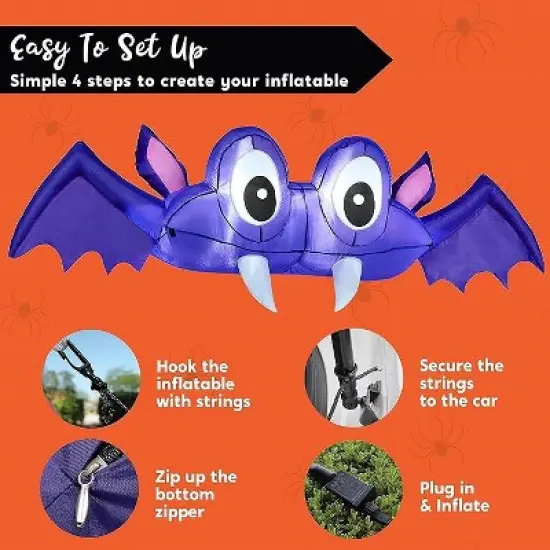 Easy To Set Up
Simple 4 steps to create your inflatable

Hook the inflatable with strings

Secure the strings to the car

Zip up the bottom zipper

Plug in & Inflate