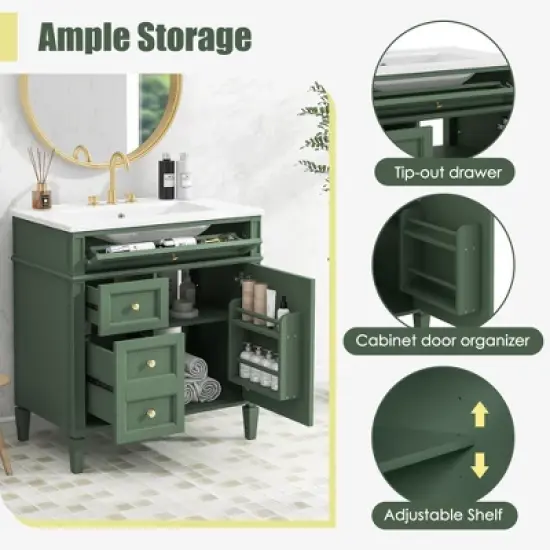 Ample Storage

Tip-out drawer

Cabinet door organizer

Adjustable Shelf