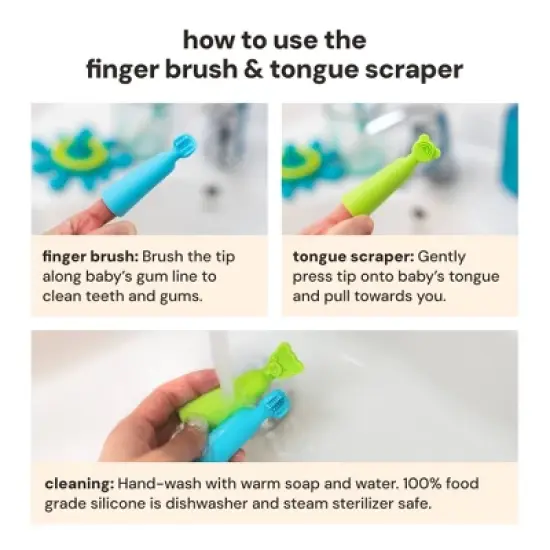 how to use the
finger brush & tongue scraper

finger brush: Brush the tip along baby's gum line to clean teeth and gums.

tongue scraper: Gently press tip onto baby's tongue and pull towards you.

cleaning: Hand-wash with warm soap and water. 100% food grade silicone is dishwasher and steam sterilizer safe.