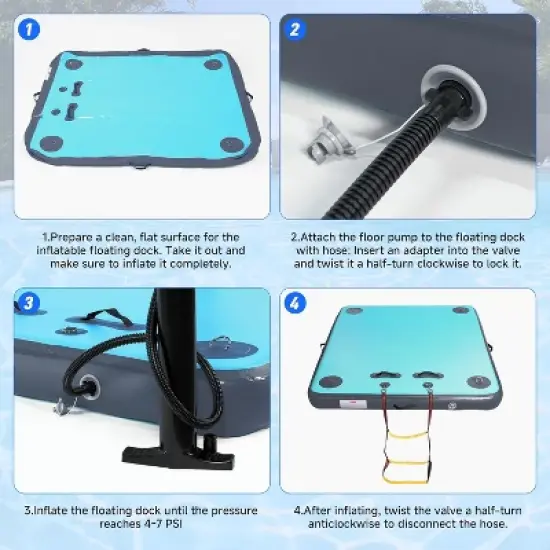 1

2

1.Prepare a clean, flat surface for the inflatable floating dock. Take it out and make sure to inflate it completely.

2.Attach the floor pump to the floating dock with hose: Insert an adapter into the valve and twist it a half-turn clockwise to lock it.

3

4

3.Inflate the floating dock until the pressure reaches 4-7 PSI

4.After inflating, twist the valve a half-turn anticlockwise to disconnect the hose.