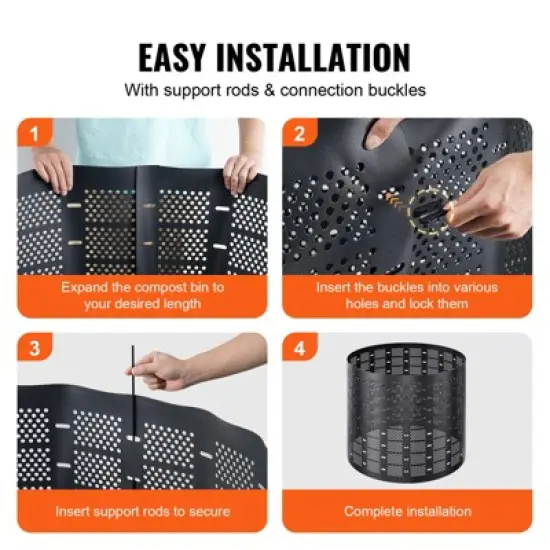 EASY INSTALLATION
With support rods & connection buckles

1
Expand the compost bin to your desired length

2
Insert the buckles into various holes and lock them

3
Insert support rods to secure

4
Complete installation