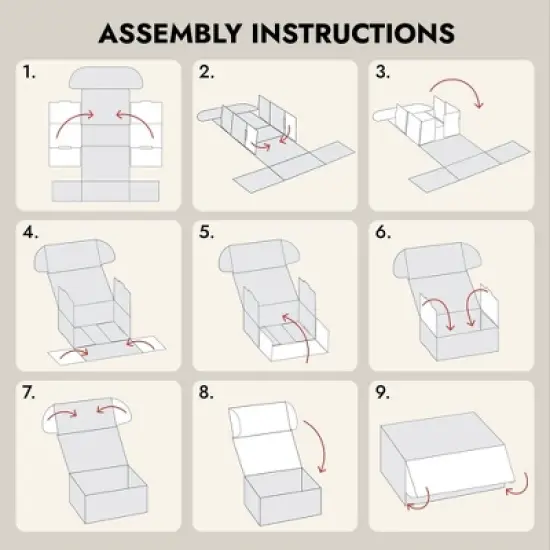 ASSEMBLY INSTRUCTIONS

1.

2.

3.

4.

5.

6.

7.

8.

9.