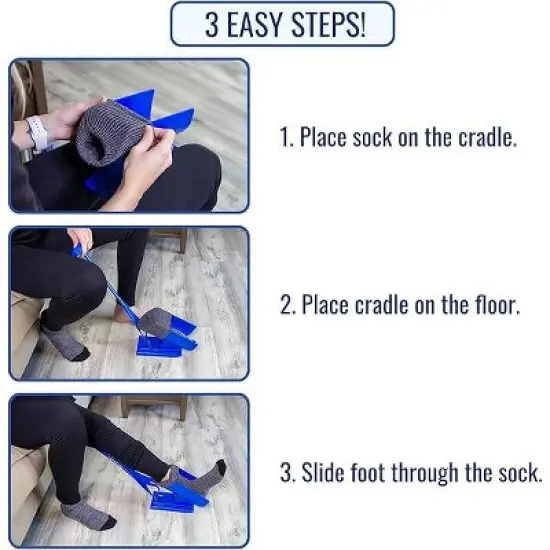 3 EASY STEPS!

1. Place sock on the cradle.

2. Place cradle on the floor.

3. Slide foot through the sock.