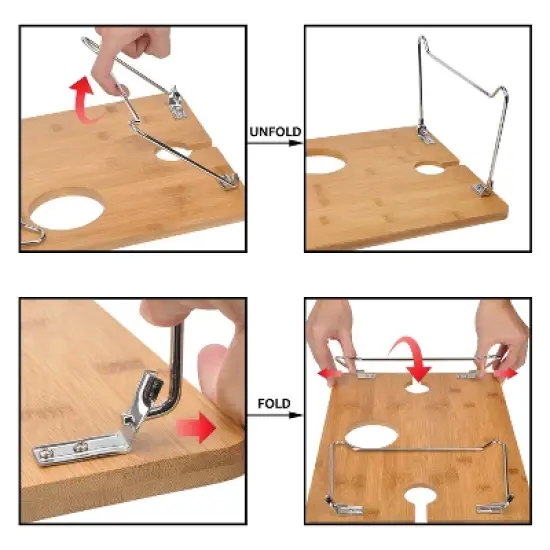 UNFOLD

FOLD