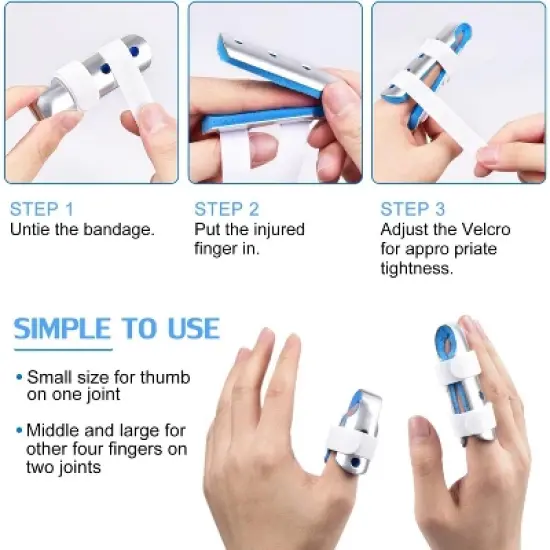 STEP 1
Untie the bandage.

STEP 2
Put the injured finger in.

STEP 3
Adjust the Velcro for appro priate tightness.

SIMPLE TO USE

• Small size for thumb on one joint

• Middle and large for other four fingers on two joints