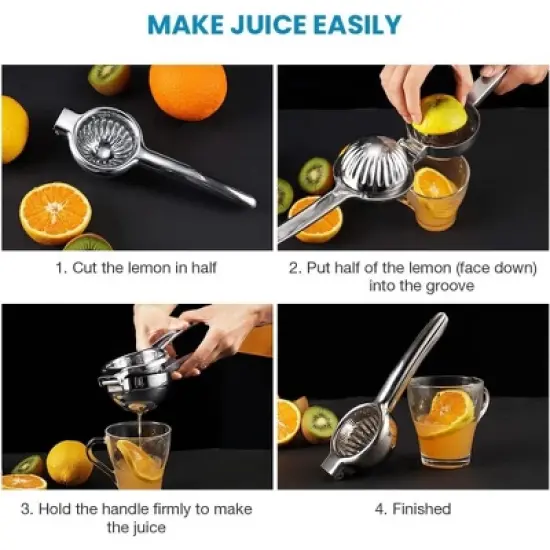 MAKE JUICE EASILY

1. Cut the lemon in half

2. Put half of the lemon (face down) into the groove

3. Hold the handle firmly to make the juice

4. Finished