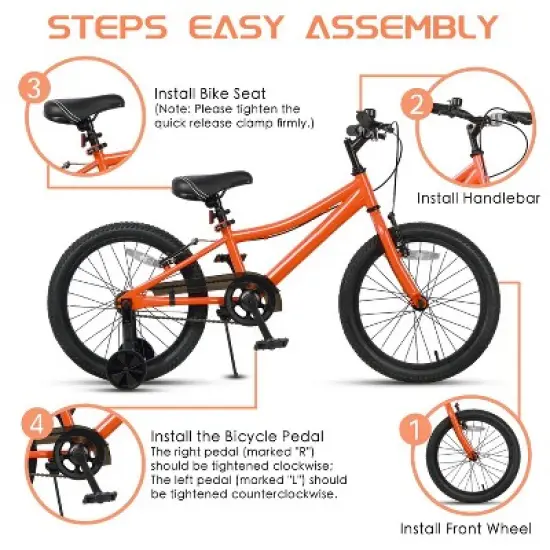 STEPS EASY ASSEMBLY

3

Install Bike Seat
(Note: Please tighten the quick release clamp firmly.)

2

Install Handlebar

4

Install the Bicycle Pedal
The right pedal (marked "R") should be tightened clockwise;
The left pedal (marked "L") should be tightened counterclockwise.

1

Install Front Wheel