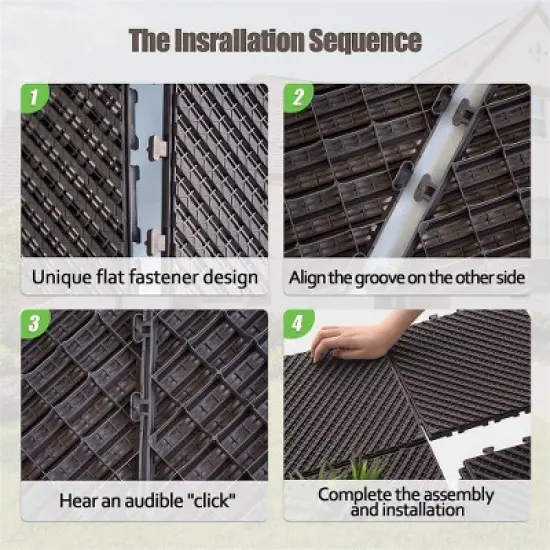 The Insrallation Sequence

1

Unique flat fastener design

2

Align the groove on the other side

3

Hear an audible "click"

4

Complete the assembly and installation