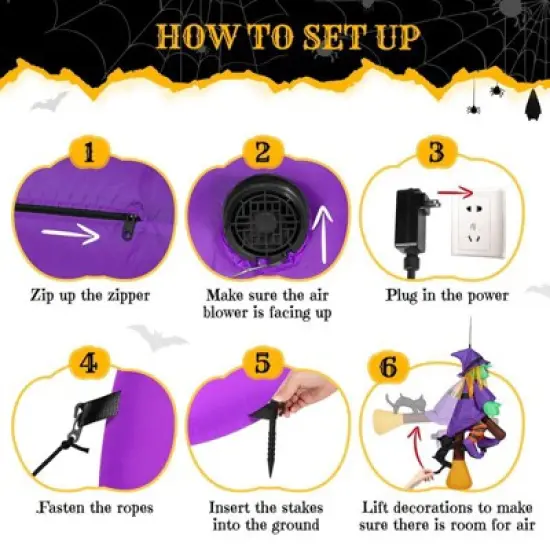 HOW TO SET UP

1

Zip up the zipper

2

Make sure the air blower is facing up

3

Plug in the power

4

.Fasten the ropes

5

Insert the stakes into the ground

6

Lift decorations to make sure there is room for air