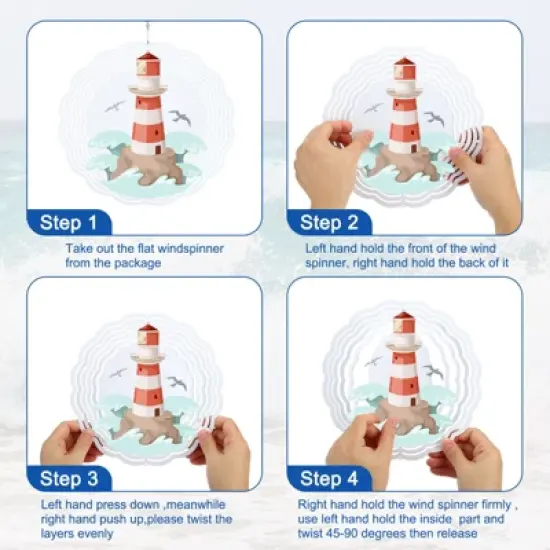 Step 1

Take out the flat windspinner from the package

Step 2

Left hand hold the front of the wind spinner, right hand hold the back of it

Step 3

Left hand press down ,meanwhile right hand push up,please twist the layers evenly

Step 4

Right hand hold the wind spinner firmly , use left hand hold the inside part and twist 45-90 degrees then release