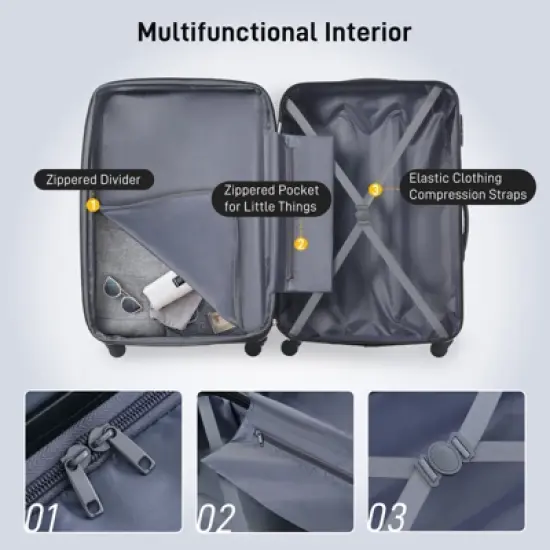 Multifunctional Interior

Zippered Divider

1

Zippered Pocket for Little Things

2

3

Elastic Clothing Compression Straps

01

02

03