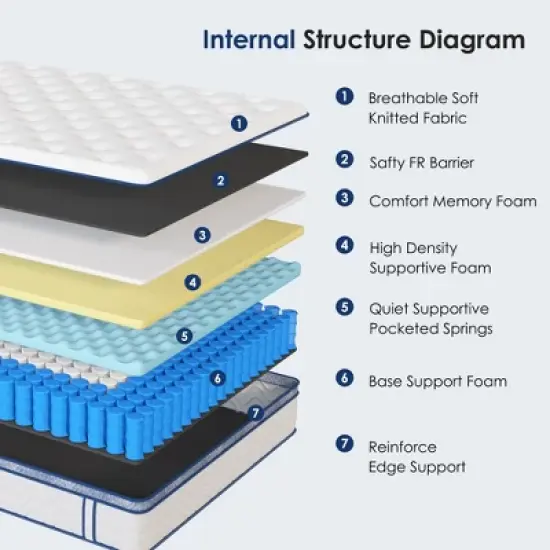 Internal Structure Diagram

1
2
3
4
5
6
7

1 Breathable Soft Knitted Fabric

2 Safty FR Barrier

3 Comfort Memory Foam

4 High Density Supportive Foam

5 Quiet Supportive Pocketed Springs

6 Base Support Foam

7 Reinforce Edge Support