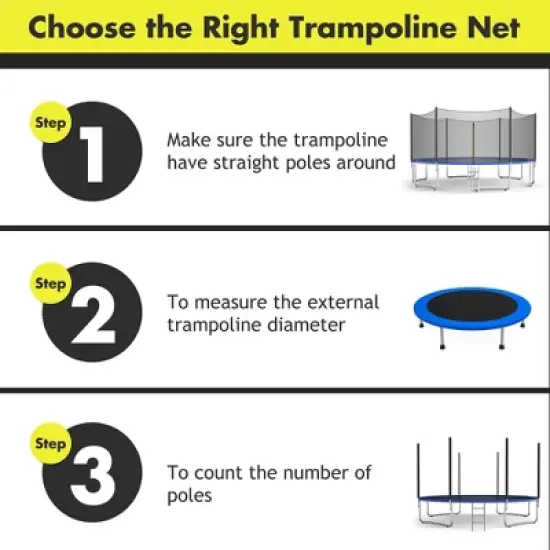 Choose the Right Trampoline Net

Step 1

Make sure the trampoline have straight poles around

Step 2

To measure the external trampoline diameter

Step 3

To count the number of poles