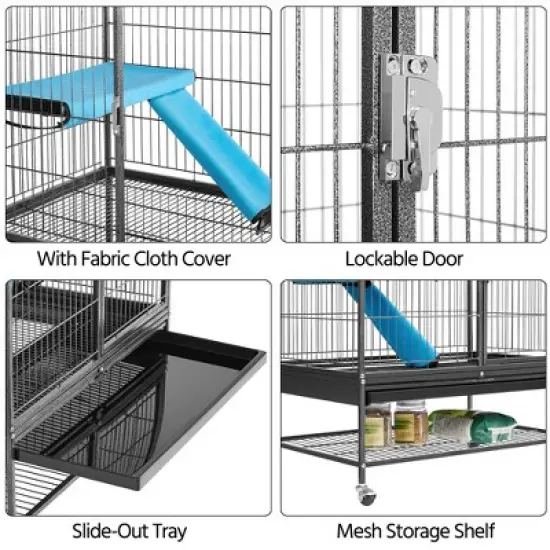 With Fabric Cloth Cover

Lockable Door

Slide-Out Tray

Mesh Storage Shelf