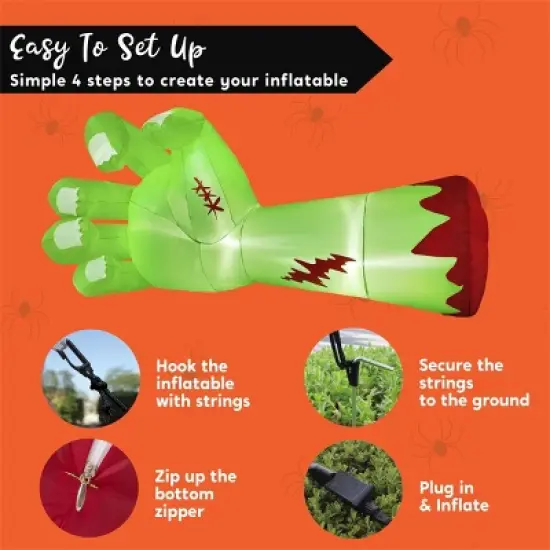 Easy To Set Up
Simple 4 steps to create your inflatable

Hook the inflatable with strings

Secure the strings to the ground

Zip up the bottom zipper

Plug in & Inflate