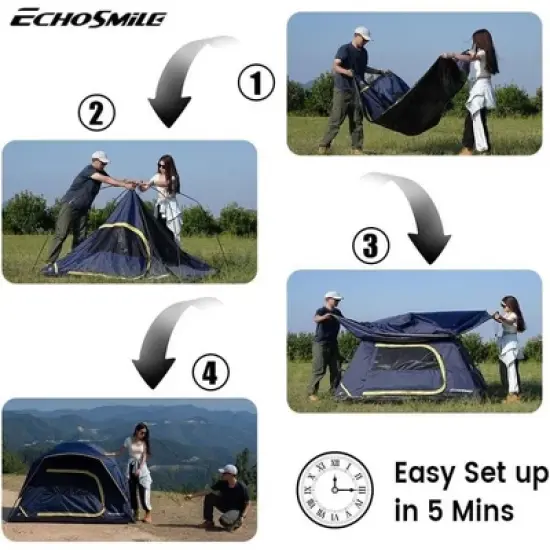 ECHOSMILE

①

②

③

④

Easy Set up in 5 Mins