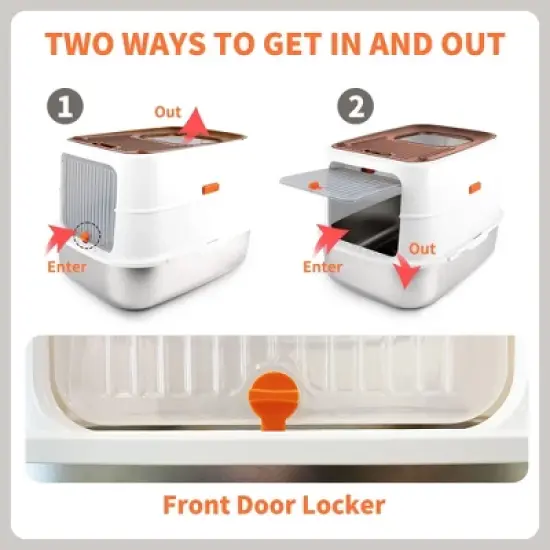 TWO WAYS TO GET IN AND OUT

1

Out

Enter

2

Enter

Out

Front Door Locker