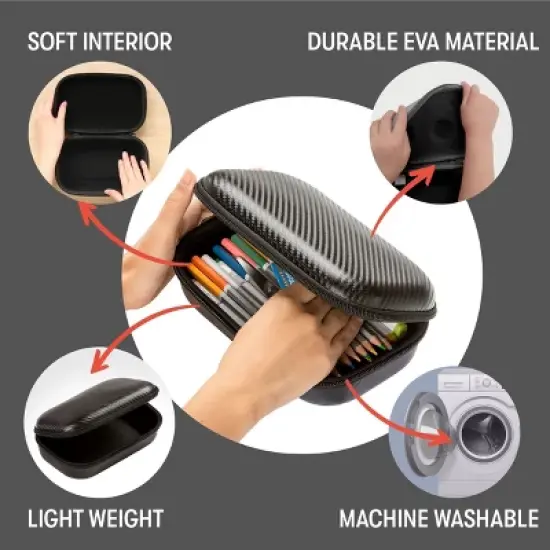 SOFT INTERIOR

DURABLE EVA MATERIAL

LIGHT WEIGHT

MACHINE WASHABLE