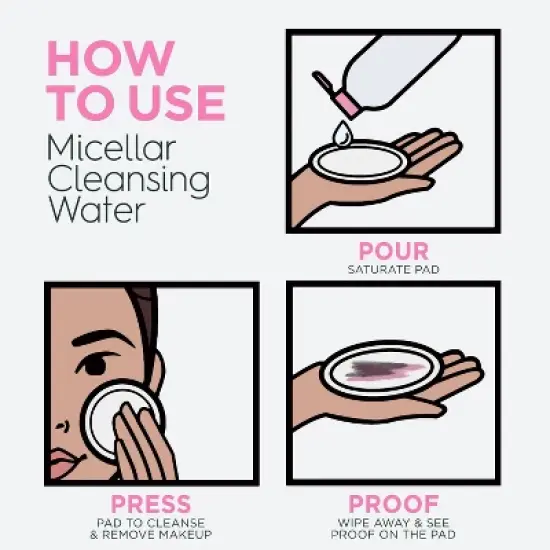 HOW TO USE
Micellar Cleansing Water

POUR
SATURATE PAD

PRESS
PAD TO CLEANSE & REMOVE MAKEUP

PROOF
WIPE AWAY & SEE PROOF ON THE PAD