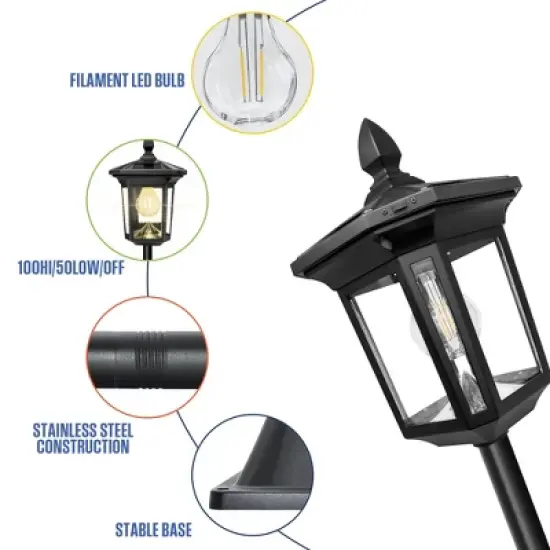 FILAMENT LED BULB

100HI/50LOW/OFF

STAINLESS STEEL CONSTRUCTION

STABLE BASE