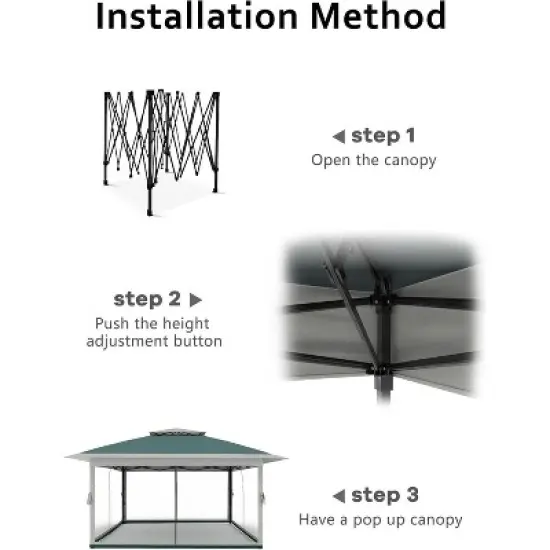 Installation Method

◀ step 1
Open the canopy

step 2 ▶
Push the height adjustment button

◀ step 3
Have a pop up canopy