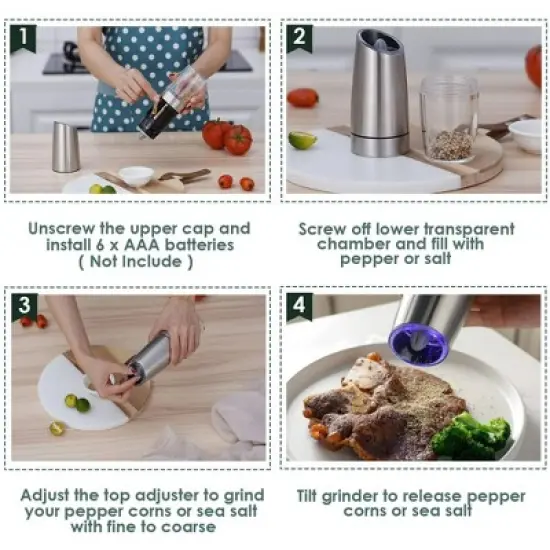 1

Unscrew the upper cap and install 6 x AAA batteries ( Not Include )

2

Screw off lower transparent chamber and fill with pepper or salt

3

Adjust the top adjuster to grind your pepper corns or sea salt with fine to coarse

4

Tilt grinder to release pepper corns or sea salt