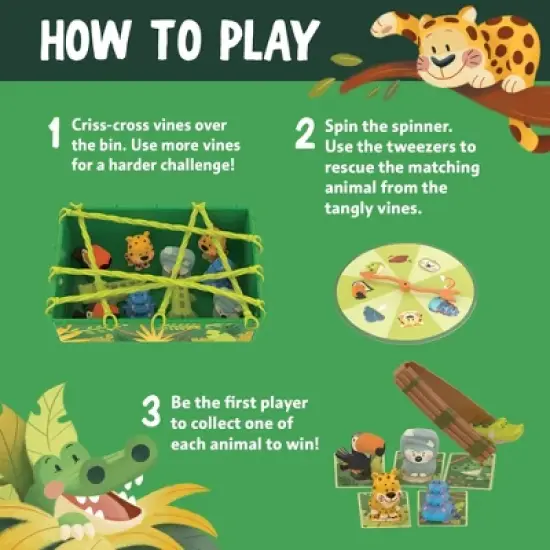 HOW TO PLAY

1 Criss-cross vines over the bin. Use more vines for a harder challenge!

2 Spin the spinner. Use the tweezers to rescue the matching animal from the tangly vines.

3 Be the first player to collect one of each animal to win!