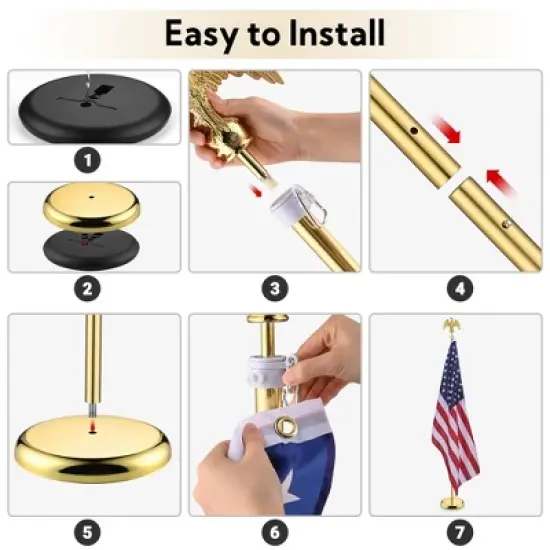 Easy to Install

1

2

3

4

5

6

7