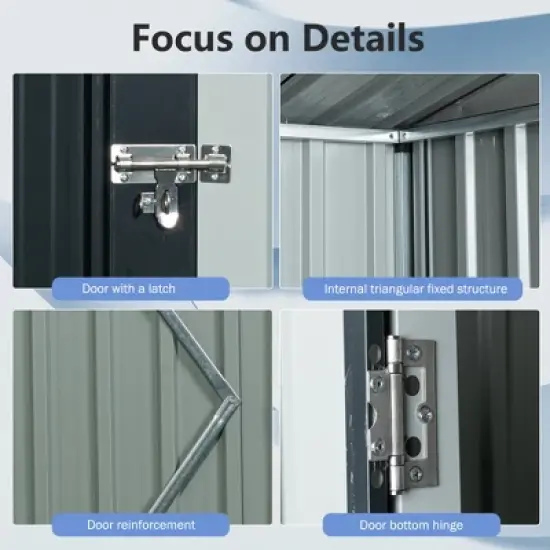 Focus on Details

Door with a latch

Internal triangular fixed structure

Door reinforcement

Door bottom hinge