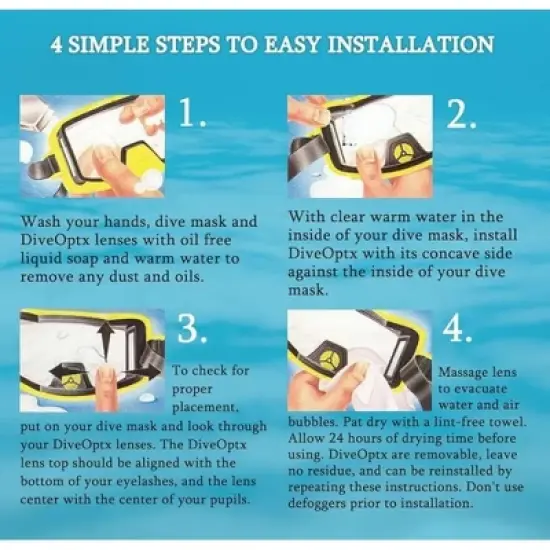 4 SIMPLE STEPS TO EASY INSTALLATION

1.

Wash your hands, dive mask and DiveOptx lenses with oil free liquid soap and warm water to remove any dust and oils.

2.

With clear warm water in the inside of your dive mask, install DiveOptx with its concave side against the inside of your dive mask.

3.

To check for proper placement, put on your dive mask and look through your DiveOptx lenses. The DiveOptx lens top should be aligned with the bottom of your eyelashes, and the lens center with the center of your pupils.

4.

Massage lens to evacuate water and air bubbles. Pat dry with a lint-free towel. Allow 24 hours of drying time before using. DiveOptx are removable, leave no residue, and can be reinstalled by repeating these instructions. Don't use defoggers prior to installation.