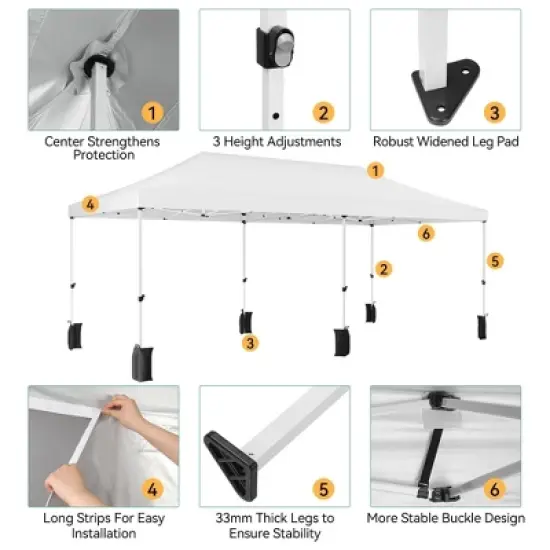 1
Center Strengthens Protection

2
3 Height Adjustments

3
Robust Widened Leg Pad

1
4
6
2
5
3

4
Long Strips For Easy Installation

5
33mm Thick Legs to Ensure Stability

6
More Stable Buckle Design