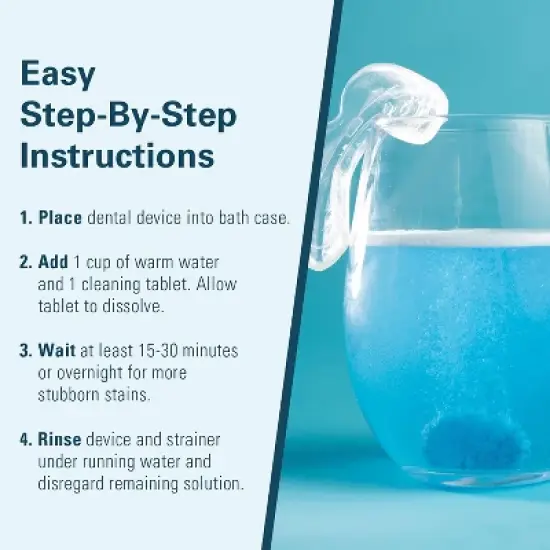 Easy Step-By-Step Instructions

1. Place dental device into bath case.

2. Add 1 cup of warm water and 1 cleaning tablet. Allow tablet to dissolve.

3. Wait at least 15-30 minutes or overnight for more stubborn stains.

4. Rinse device and strainer under running water and disregard remaining solution.