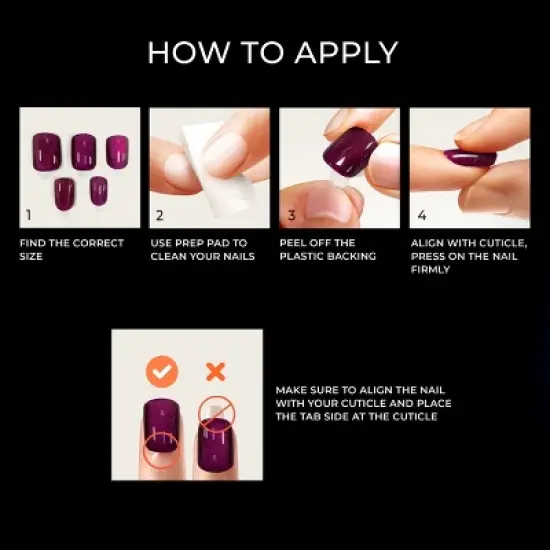 HOW TO APPLY

1
FIND THE CORRECT SIZE

2
USE PREP PAD TO CLEAN YOUR NAILS

3
PEEL OFF THE PLASTIC BACKING

4
ALIGN WITH CUTICLE, PRESS ON THE NAIL FIRMLY

MAKE SURE TO ALIGN THE NAIL WITH YOUR CUTICLE AND PLACE THE TAB SIDE AT THE CUTICLE