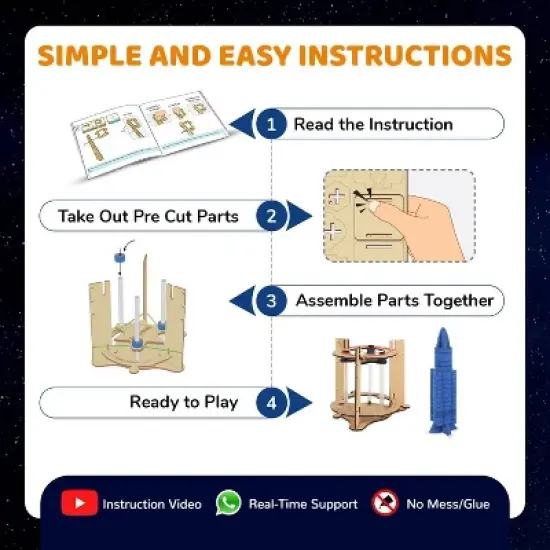 SIMPLE AND EASY INSTRUCTIONS

1 Read the Instruction

Take Out Pre Cut Parts 2

3 Assemble Parts Together

Ready to Play 4

Instruction Video Real-Time Support No Mess/Glue