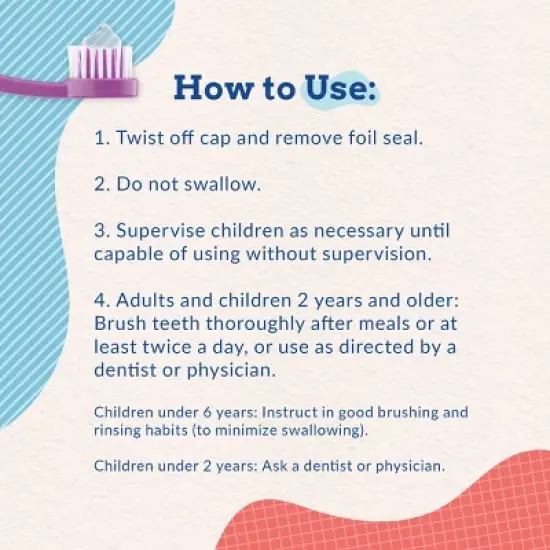 How to Use:

1. Twist off cap and remove foil seal.

2. Do not swallow.

3. Supervise children as necessary until capable of using without supervision.

4. Adults and children 2 years and older: Brush teeth thoroughly after meals or at least twice a day, or use as directed by a dentist or physician.

Children under 6 years: Instruct in good brushing and rinsing habits (to minimize swallowing).

Children under 2 years: Ask a dentist or physician.