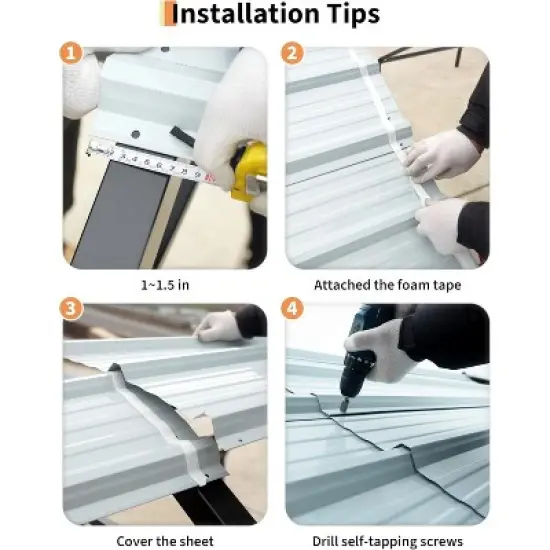 Installation Tips

1

3 4 5 6 7 8 9

1~1.5 in

2

Attached the foam tape

3

Cover the sheet

4

Drill self-tapping screws