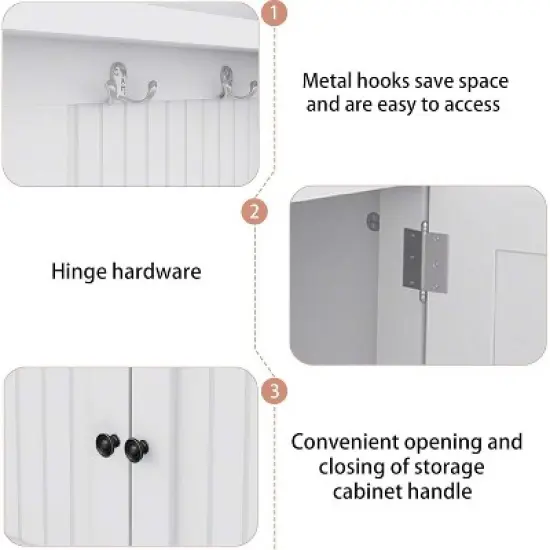 1

Metal hooks save space and are easy to access

2

Hinge hardware

3

Convenient opening and closing of storage cabinet handle