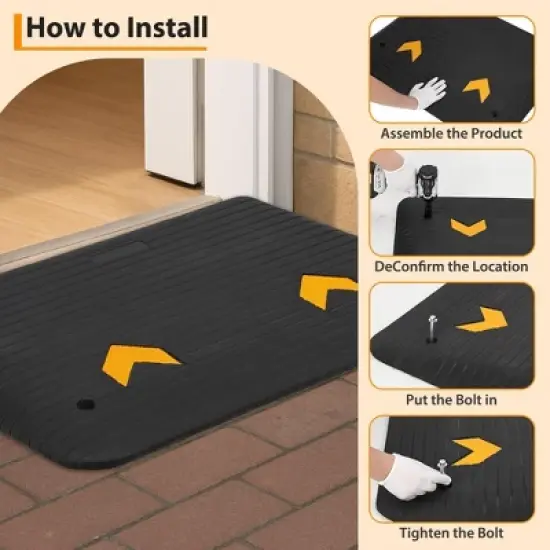 How to Install

Assemble the Product

DeConfirm the Location

Put the Bolt in

Tighten the Bolt